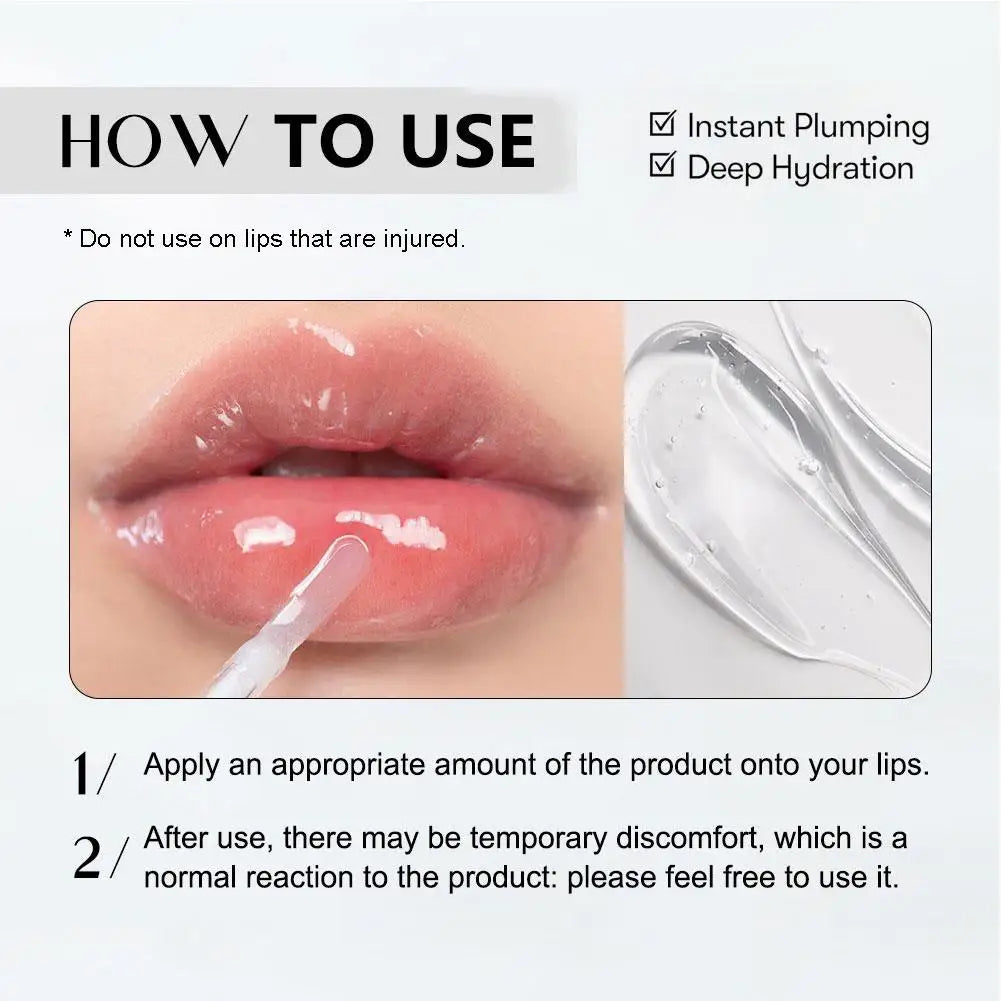 HOW TO USE

☑ Instant Plumping
☑ Deep Hydration

* Do not use on lips that are injured.

1/ Apply an appropriate amount of the product onto your lips.

2/ After use, there may be temporary discomfort, which is a normal reaction to the product: please feel free to use it.